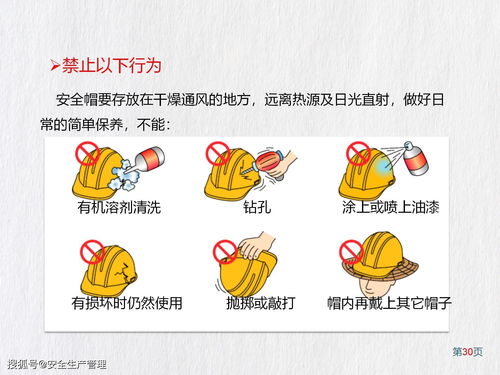 ➤禁止以下行为

安全帽要存放在干燥通风的地方，远离热源及日光直射，做好日常的简单保养，不能：

有机溶剂清洗

钻孔

涂上或喷上油漆

有损坏时仍然使用

抛掷或敲打

帽内再戴上其它帽子

第30页

搜狐号@安全生产管理